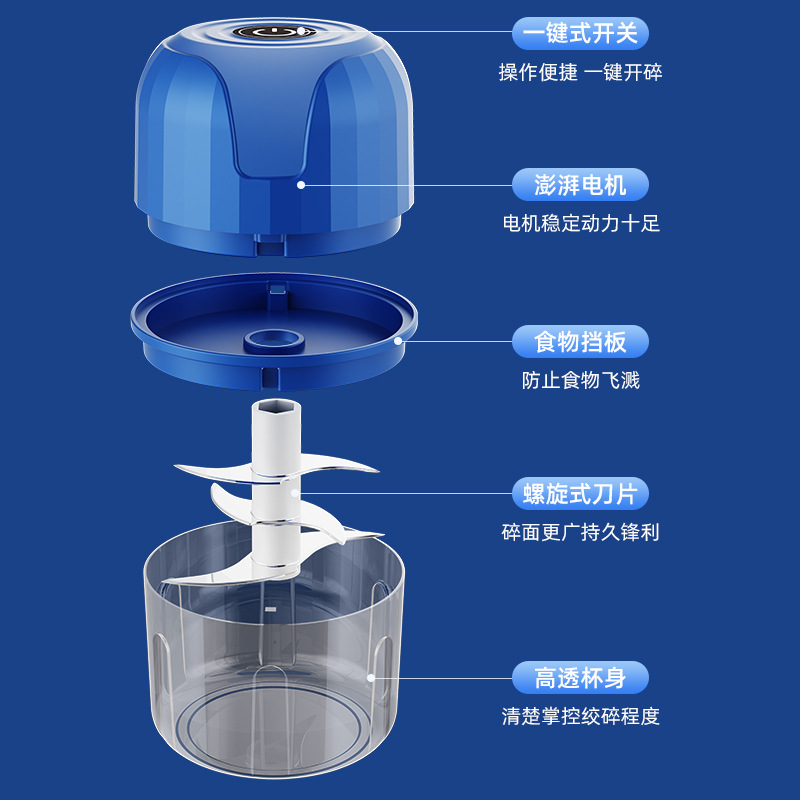 一键式开关
操作便捷 一键开碎

澎湃电机
电机稳定动力十足

食物挡板
防止食物飞溅

螺旋式刀片
碎面更广持久锋利

高透杯身
清楚掌控绞碎程度