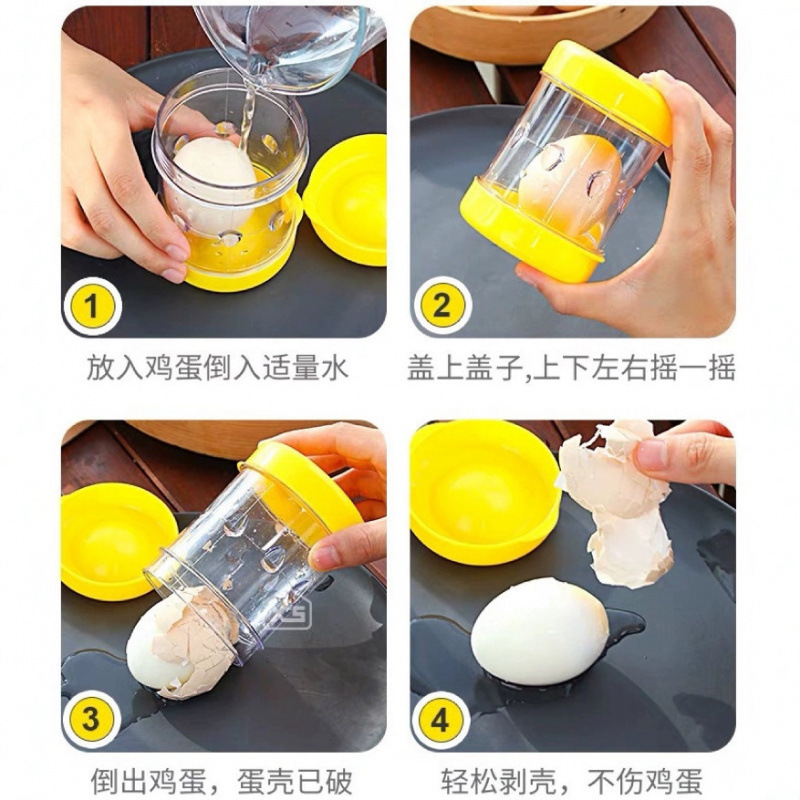 1
放入鸡蛋倒入适量水

2
盖上盖子,上下左右摇一摇

3
倒出鸡蛋，蛋壳已破

4
轻松剥壳，不伤鸡蛋